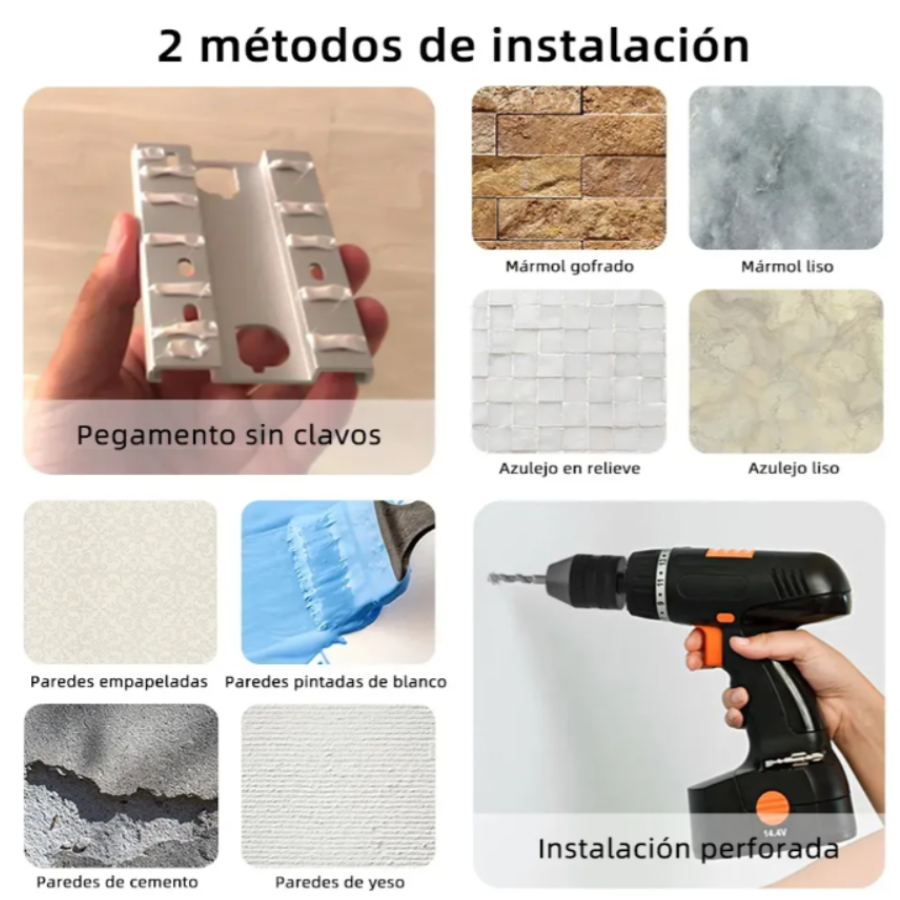 2 métodos de instalación

Pegamento sin clavos

Mármol gofrado

Mármol liso

Azulejo en relieve

Azulejo liso

Paredes empapeladas

Paredes pintadas de blanco

Paredes de cemento

Paredes de yeso

14.4V

Instalación perforada